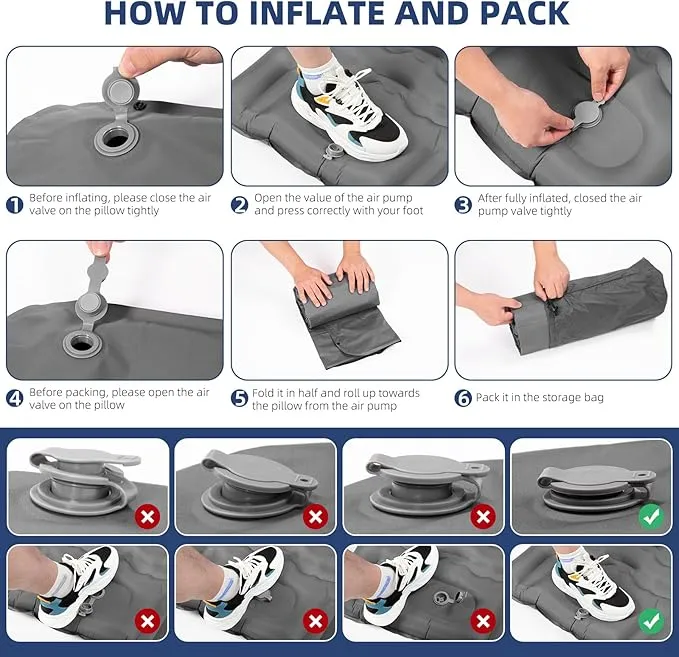 HOW TO INFLATE AND PACK

1 Before inflating, please close the air valve on the pillow tightly

2 Open the value of the air pump and press correctly with your foot

3 After fully inflated, closed the air pump valve tightly

4 Before packing, please open the air valve on the pillow

5 Fold it in half and roll up towards the pillow from the air pump

6 Pack it in the storage bag