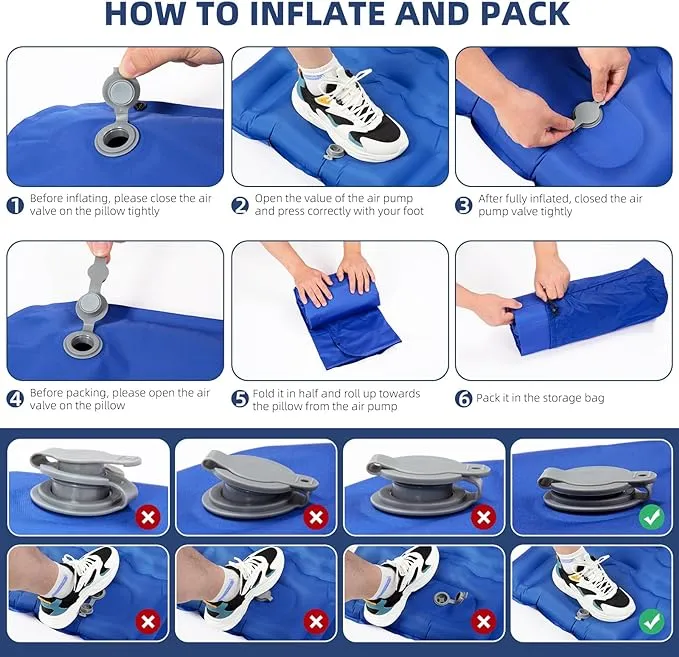 HOW TO INFLATE AND PACK

1 Before inflating, please close the air valve on the pillow tightly

2 Open the value of the air pump and press correctly with your foot

3 After fully inflated, closed the air pump valve tightly

4 Before packing, please open the air valve on the pillow

5 Fold it in half and roll up towards the pillow from the air pump

6 Pack it in the storage bag