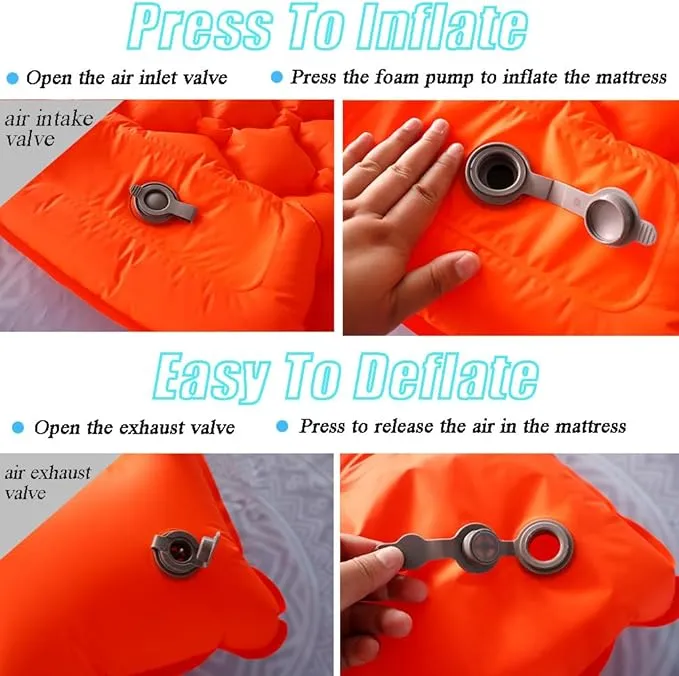 Press To Inflate

Open the air inlet valve

Press the foam pump to inflate the mattress

air intake valve

Easy To Deflate

Open the exhaust valve

Press to release the air in the mattress

air exhaust valve