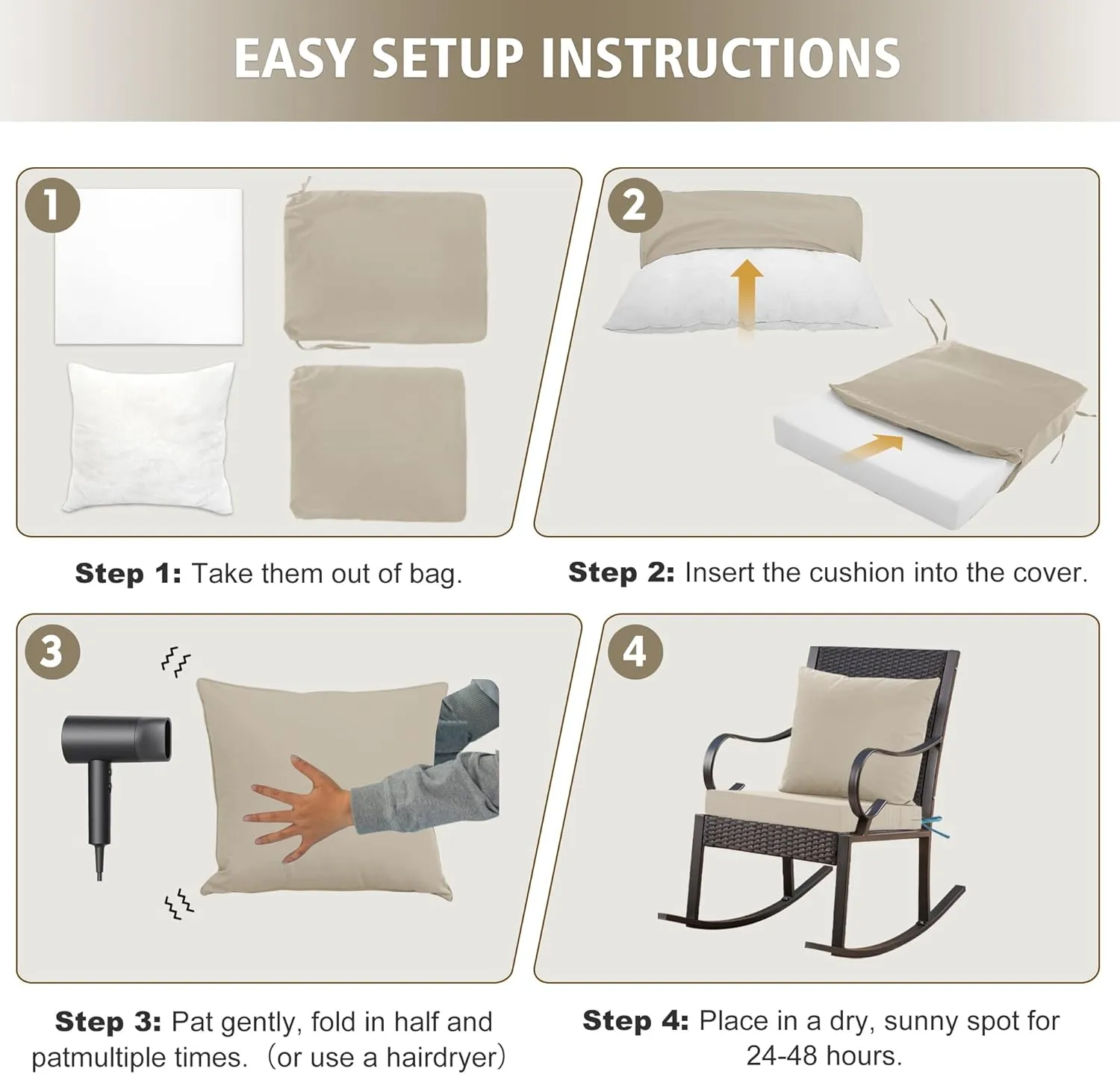 EASY SETUP INSTRUCTIONS

1

2

Step 1: Take them out of bag.

Step 2: Insert the cushion into the cover.

3

4

Step 3: Pat gently, fold in half and patmultiple times.（or use a hairdryer）

Step 4: Place in a dry, sunny spot for 24-48 hours.