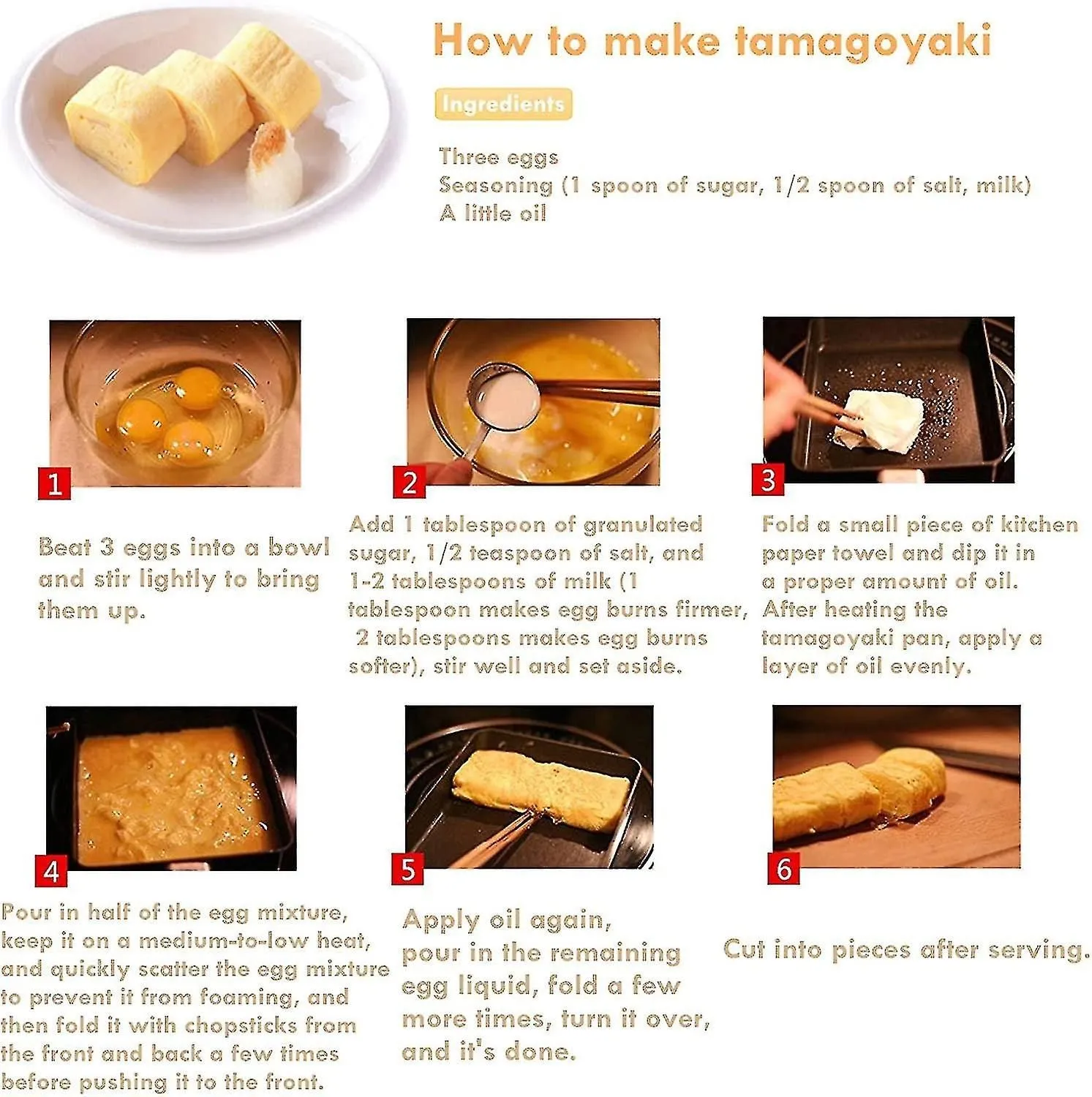 How to make tamagoyaki

Ingredients

Three eggs
Seasoning (1 spoon of sugar, 1/2 spoon of salt, milk)
A little oil

1

Beat 3 eggs into a bowl and stir lightly to bring them up.

2

Add 1 tablespoon of granulated sugar, 1/2 teaspoon of salt, and 1-2 tablespoons of milk (1 tablespoon makes egg burns firmer, 2 tablespoons makes egg burns softer), stir well and set aside.

3

Fold a small piece of kitchen paper towel and dip it in a proper amount of oil. After heating the tamagoyaki pan, apply a layer of oil evenly.

4

Pour in half of the egg mixture, keep it on a medium-to-low heat, and quickly scatter the egg mixture to prevent it from foaming, and then fold it with chopsticks from the front and back a few times before pushing it to the front.

5

Apply oil again, pour in the remaining egg liquid, fold a few more times, turn it over, and it's done.

6

Cut into pieces after serving.