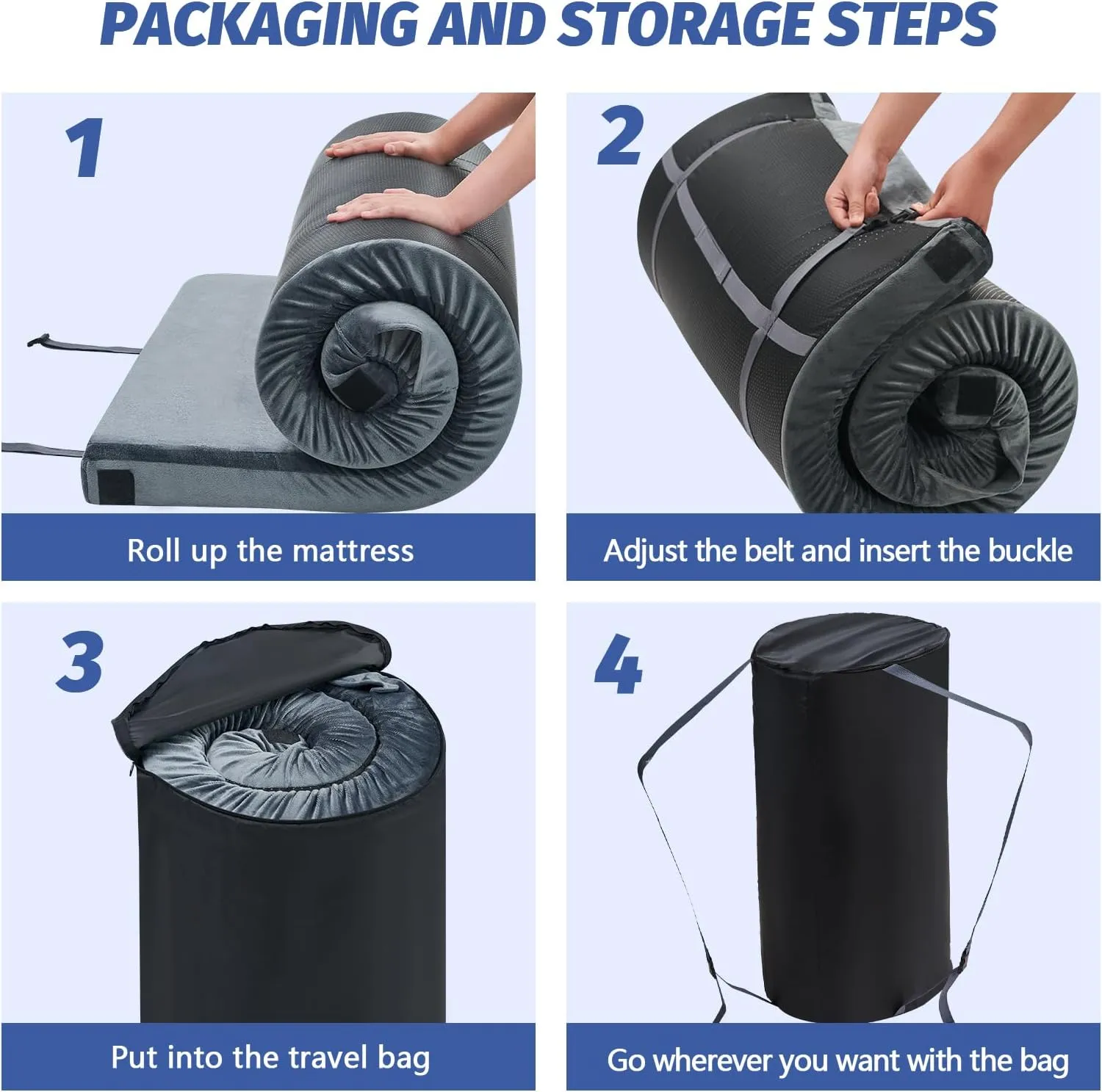 PACKAGING AND STORAGE STEPS

1

Roll up the mattress

2

Adjust the belt and insert the buckle

3

Put into the travel bag

4

Go wherever you want with the bag