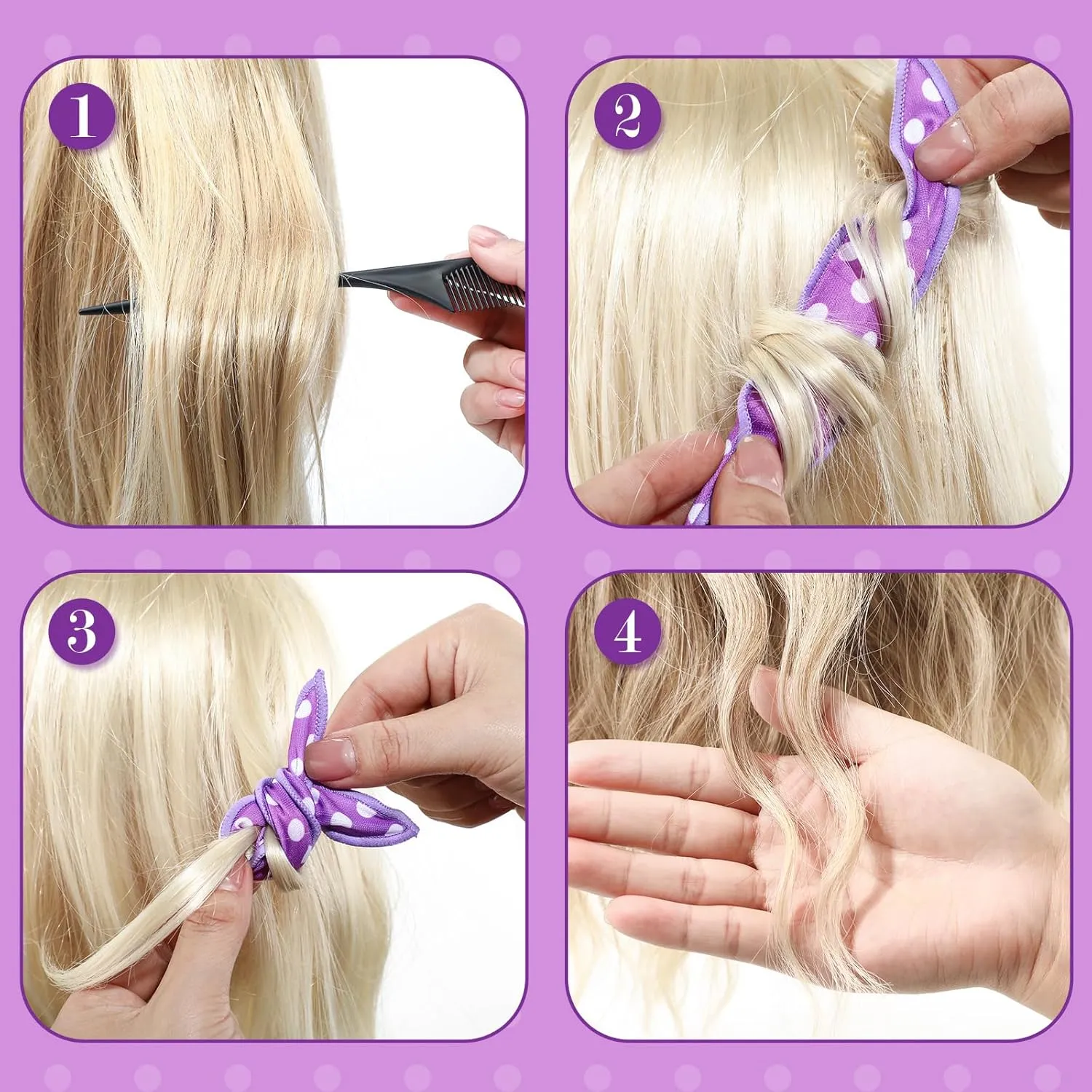 1

2

3

4